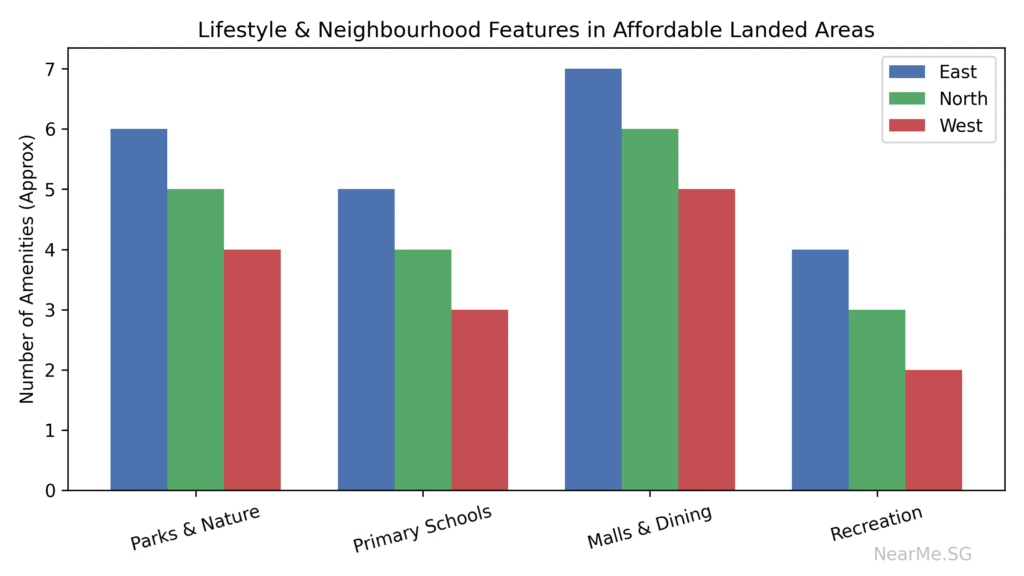 Lifestyle & Neighbourhood Features in Affordable Landed Areas

East
North
West

Number of Amenities (Approx)

7
6
5
4
3
2
1
0

Parks & Nature
Primary Schools
Malls & Dining
Recreation

NearMe.SG