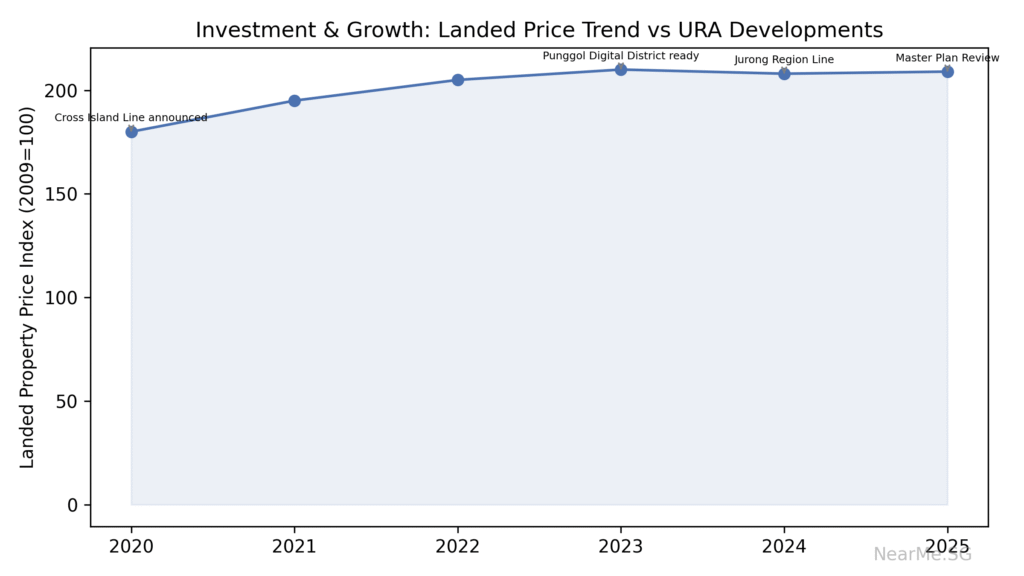 Investment & Growth: Landed Price Trend vs URA Developments

Landed Property Price Index (2009=100)

200
150
100
50
0

Cross Island Line announced
Punggol Digital District ready
Jurong Region Line
Master Plan Review

2020
2021
2022
2023
2024
2025

NearMe.SG