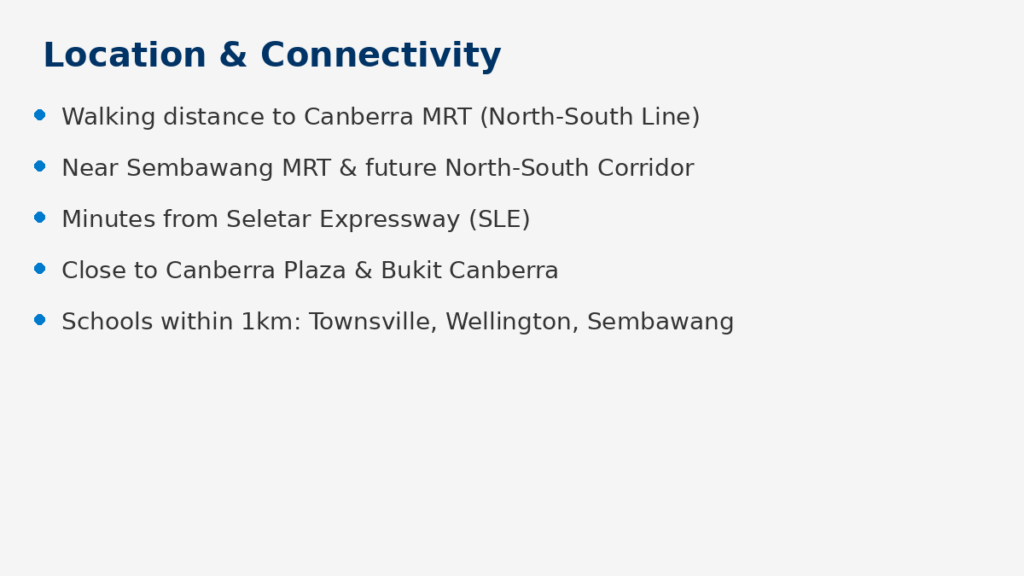 Location & Connectivity

- Walking distance to Canberra MRT (North-South Line)
- Near Sembawang MRT & future North-South Corridor
- Minutes from Seletar Expressway (SLE)
- Close to Canberra Plaza & Bukit Canberra
- Schools within 1km: Townsville, Wellington, Sembawang